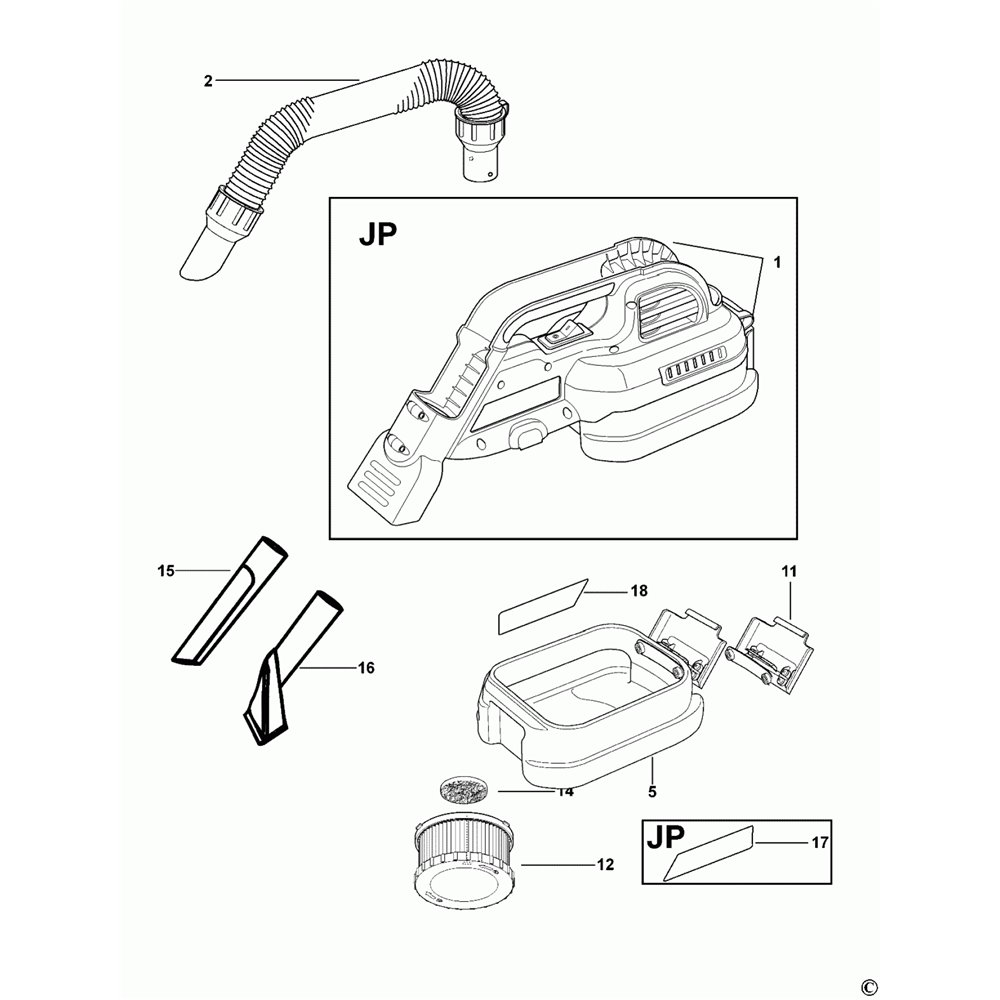 2

JP

1

15

16

18

11

5

14

12

JP

17

©